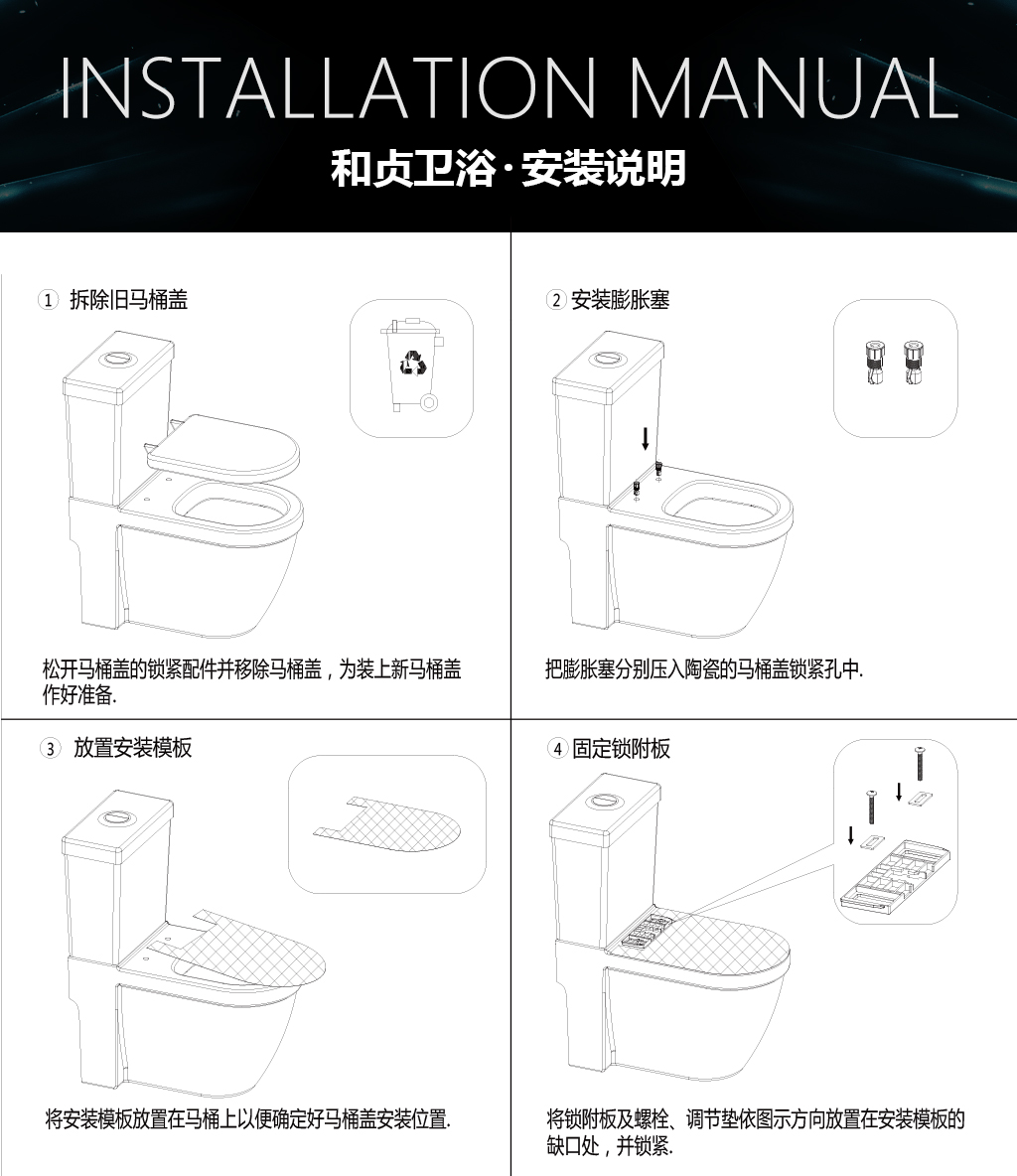 INSTALLATION MANUAL

和贞卫浴·安装说明

① 拆除旧马桶盖

松开马桶盖的锁紧配件并移除马桶盖，为装上新马桶盖作好准备.

② 安装膨胀塞

把膨胀塞分别压入陶瓷的马桶盖锁紧孔中.

③ 放置安装模板

将安装模板放置在马桶上以便确定好马桶盖安装位置.

④ 固定锁附板

将锁附板及螺栓、调节垫依图示方向放置在安装模板的缺口处，并锁紧.